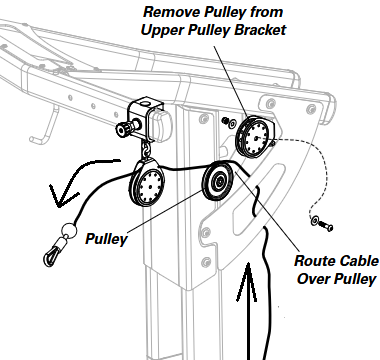 Remove Pulley from Upper Pulley Bracket

Pulley

Route Cable Over Pulley