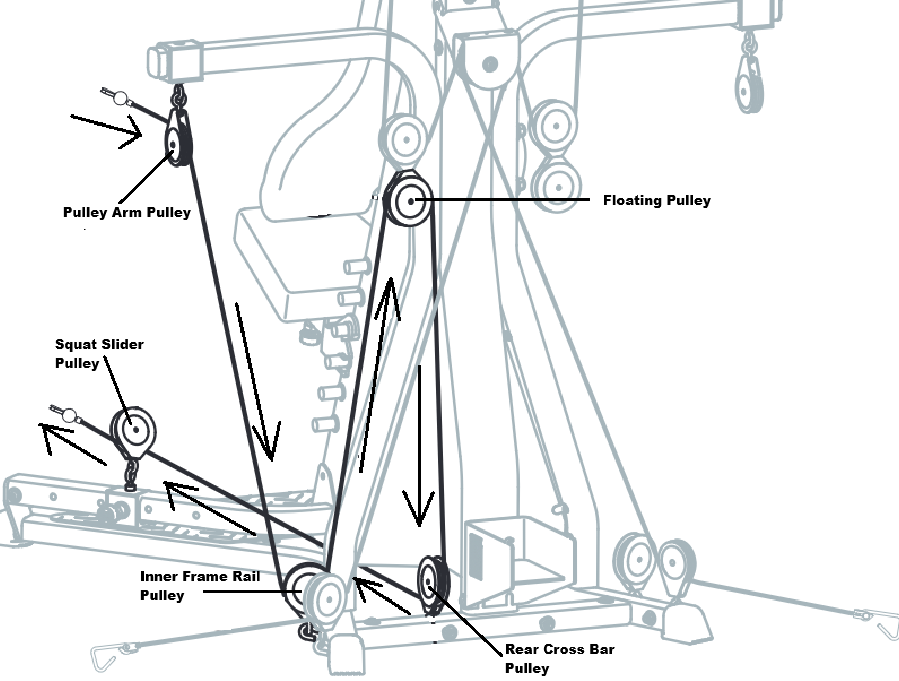 Pulley Arm Pulley

Floating Pulley

Squat Slider Pulley

Inner Frame Rail Pulley

Rear Cross Bar Pulley